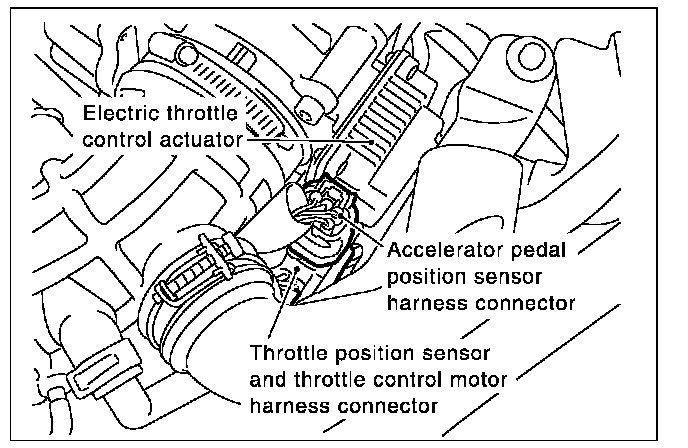 Electric throttle control actuator

Accelerator pedal position sensor harness connector

Throttle position sensor and throttle control motor harness connector