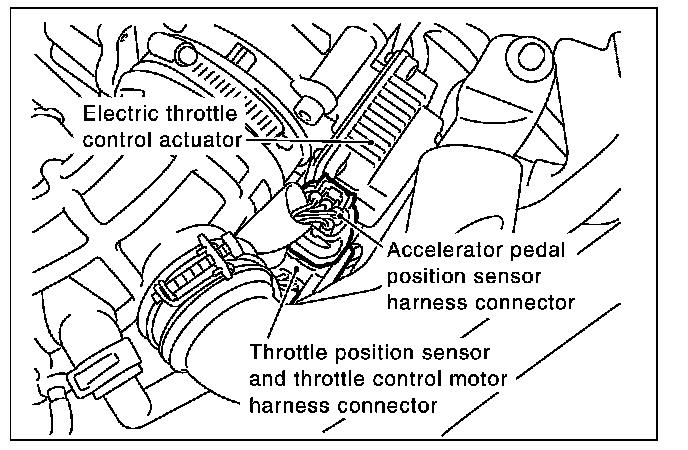 Electric throttle control actuator

Accelerator pedal position sensor harness connector

Throttle position sensor and throttle control motor harness connector