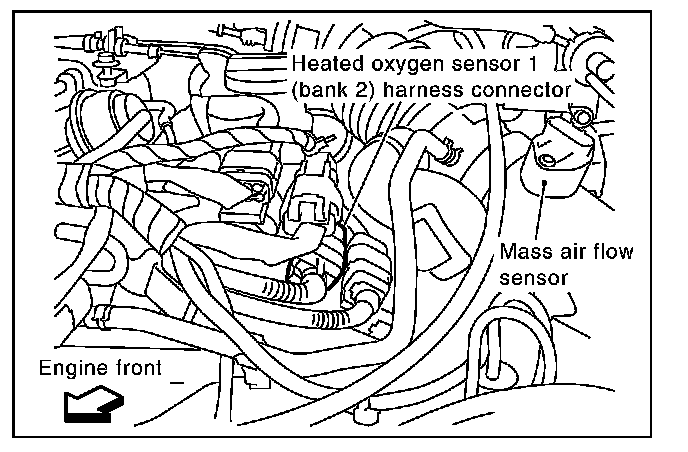 Heated oxygen sensor 1 (bank 2) harness connector

Mass air flow sensor

Engine front