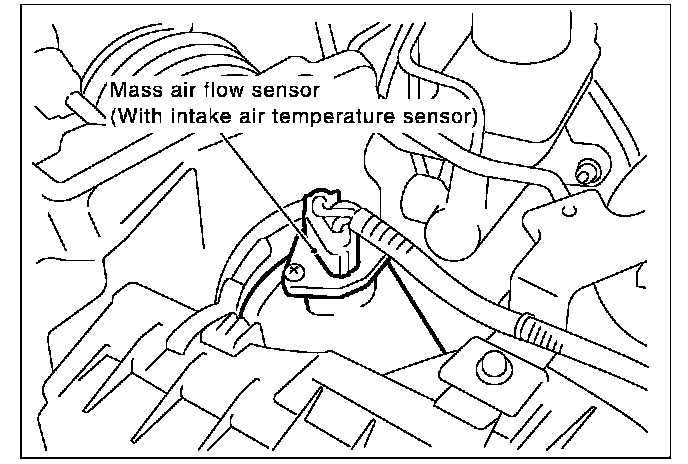 Mass air flow sensor
(With intake air temperature sensor)