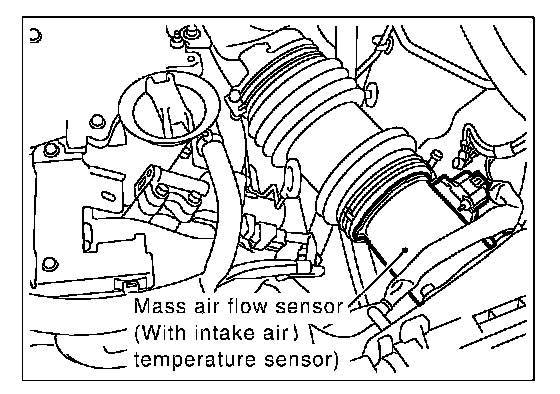 Mass air flow sensor
(With intake air
temperature sensor)