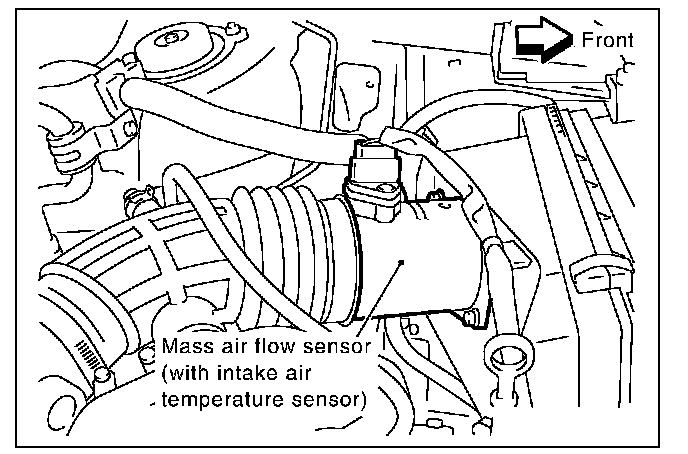 Front

Mass air flow sensor (with intake air temperature sensor)