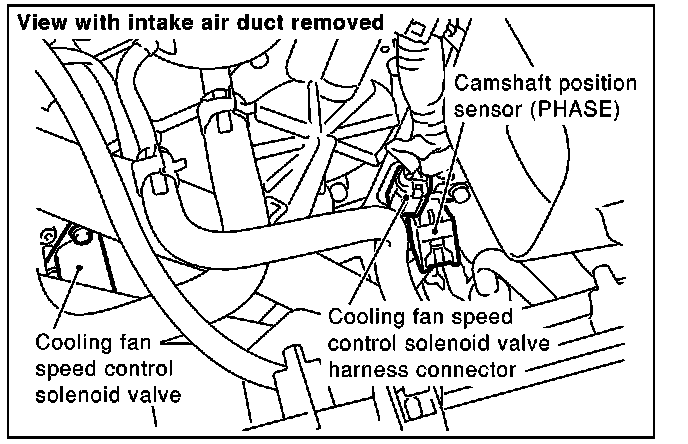 View with intake air duct removed

Camshaft position sensor (PHASE)

Cooling fan speed control solenoid valve

Cooling fan speed control solenoid valve harness connector