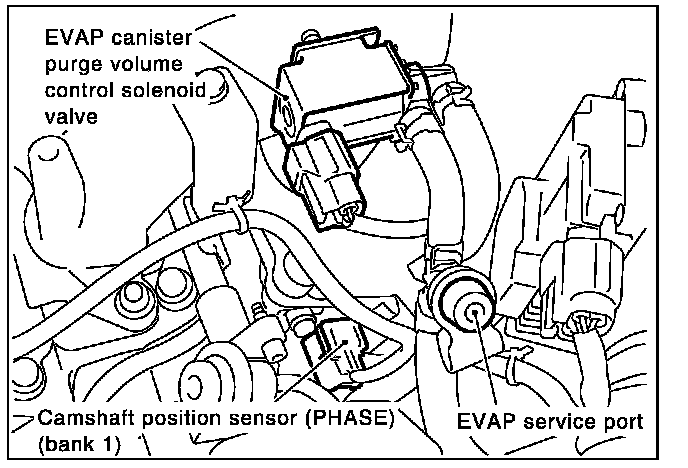 EVAP canister purge volume control solenoid valve

Camshaft position sensor (PHASE) (bank 1)

EVAP service port