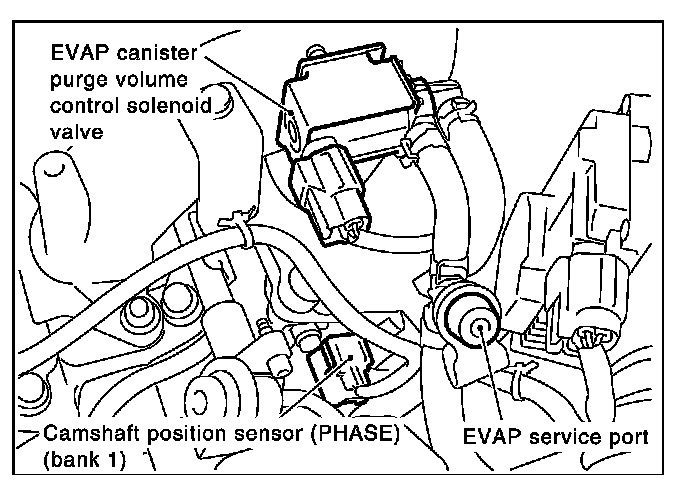 EVAP canister purge volume control solenoid valve

Camshaft position sensor (PHASE) (bank 1)

EVAP service port