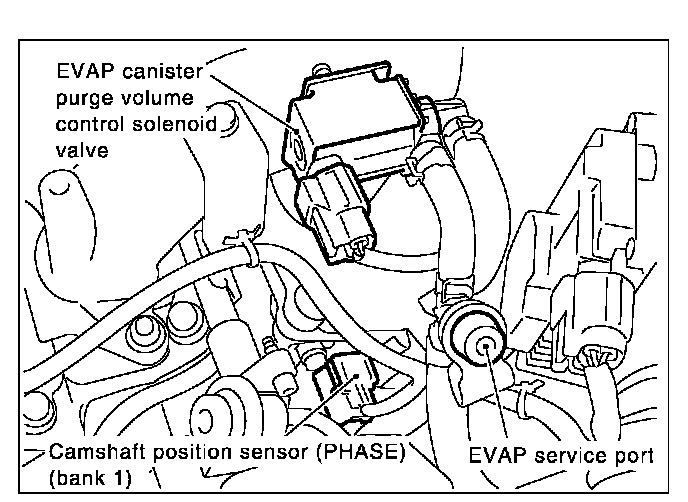 EVAP canister purge volume control solenoid valve

Camshaft position sensor (PHASE) (bank 1)

EVAP service port