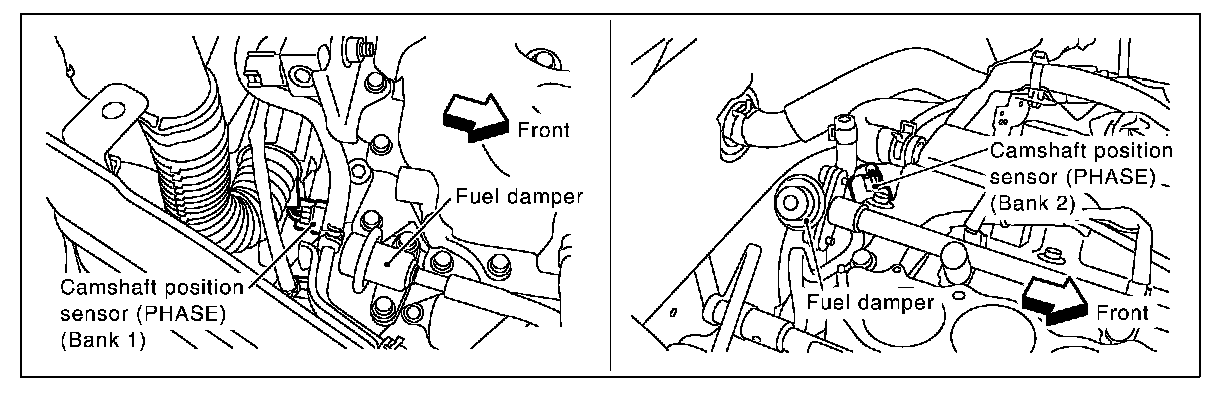 Front

Fuel damper

Camshaft position sensor (PHASE) (Bank 1)

Camshaft position sensor (PHASE) (Bank 2)

Fuel damper

Front