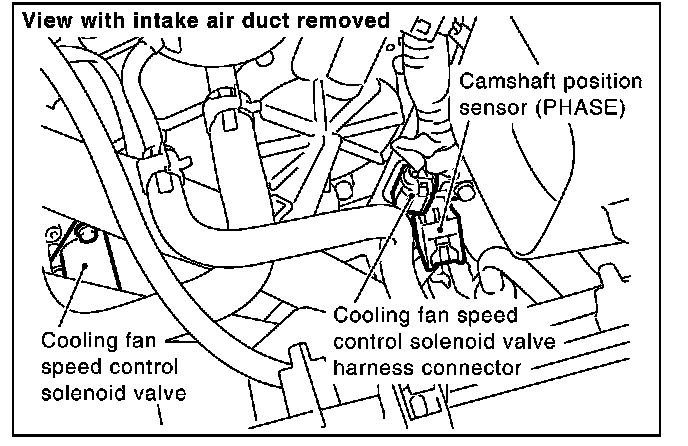 View with intake air duct removed

Camshaft position sensor (PHASE)

Cooling fan speed control solenoid valve harness connector

Cooling fan speed control solenoid valve