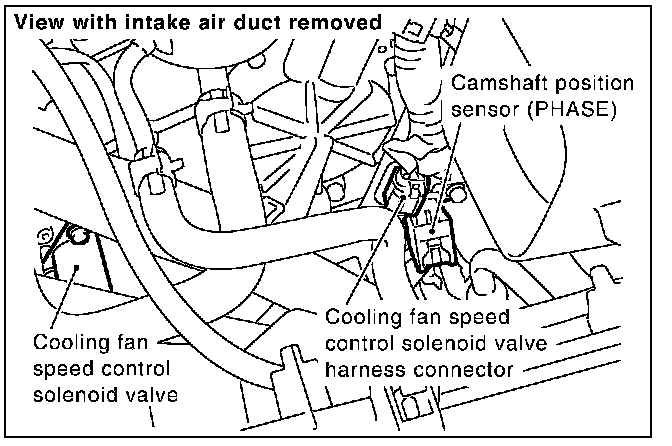 View with intake air duct removed

Camshaft position sensor (PHASE)

Cooling fan speed control solenoid valve

Cooling fan speed control solenoid valve harness connector