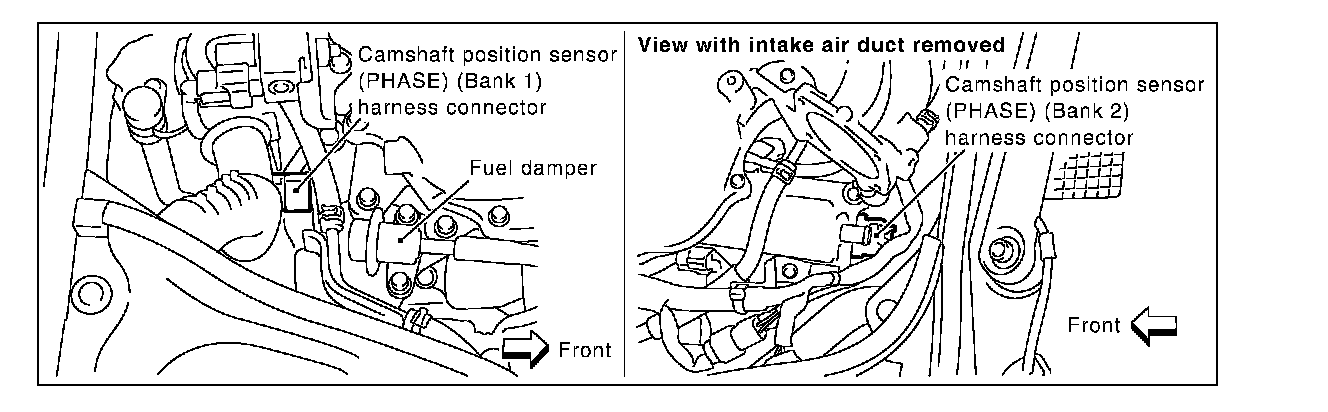 Camshaft position sensor (PHASE) (Bank 1) harness connector

Fuel damper

Front

View with intake air duct removed

Camshaft position sensor (PHASE) (Bank 2) harness connector

Front