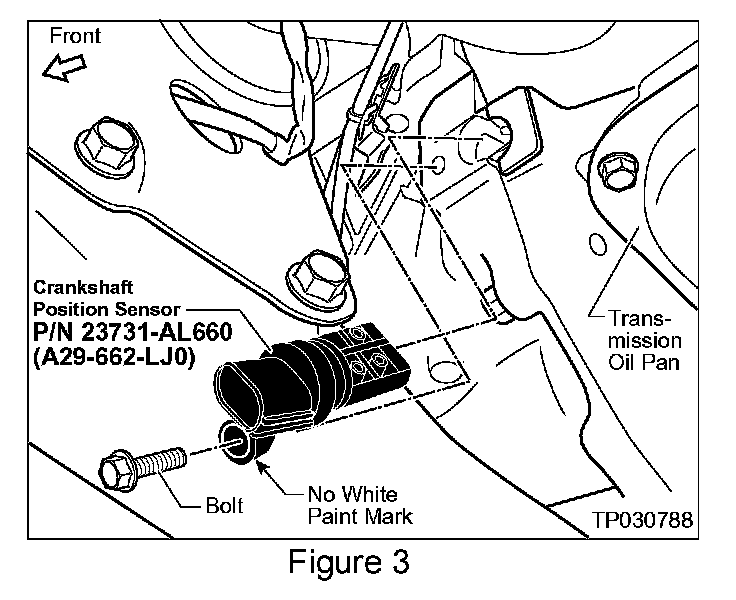 Front

Crankshaft Position Sensor
P/N 23731-AL660
(A29-662-LJ0)

Transmission Oil Pan

Bolt

No White Paint Mark

TP030788

Figure 3