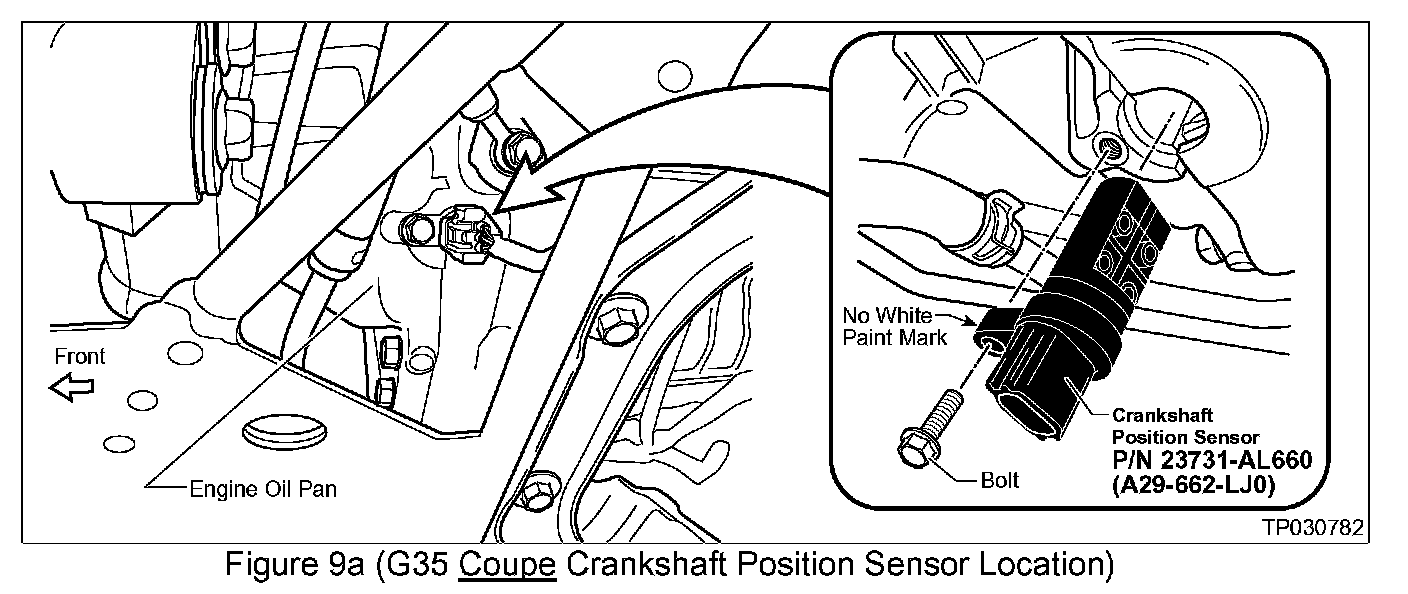 Front

Engine Oil Pan

No White Paint Mark

Bolt

Crankshaft Position Sensor
P/N 23731-AL660
(A29-662-LJ0)

TP030782

Figure 9a (G35 Coupe Crankshaft Position Sensor Location)