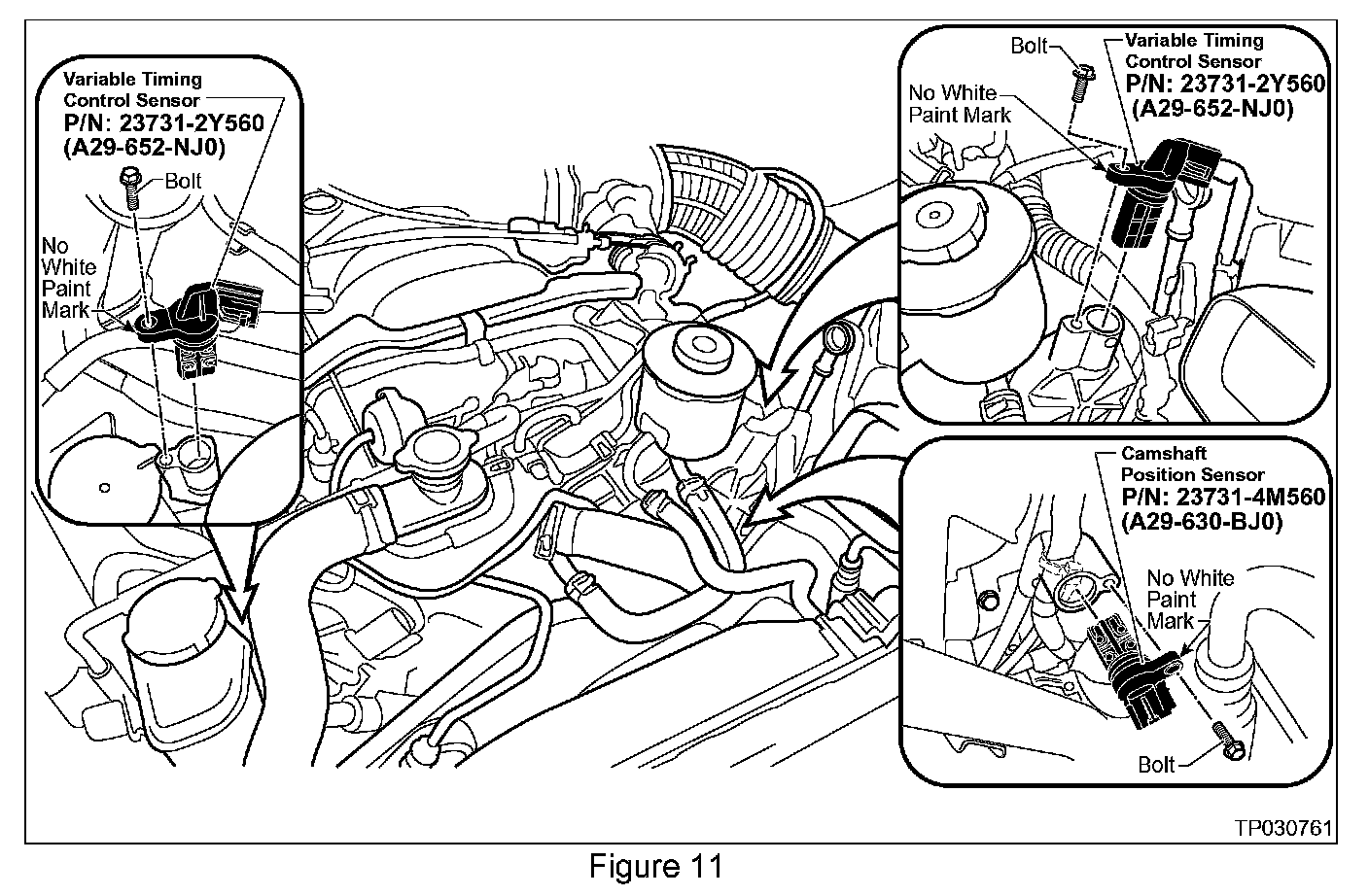 Variable Timing Control Sensor
P/N: 23731-2Y560
(A29-652-NJ0)

Bolt

No White Paint Mark

Bolt

Variable Timing Control Sensor
P/N: 23731-2Y560
(A29-652-NJ0)

No White Paint Mark

Camshaft Position Sensor
P/N: 23731-4M560
(A29-630-BJ0)

No White Paint Mark

Bolt

TP030761

Figure 11