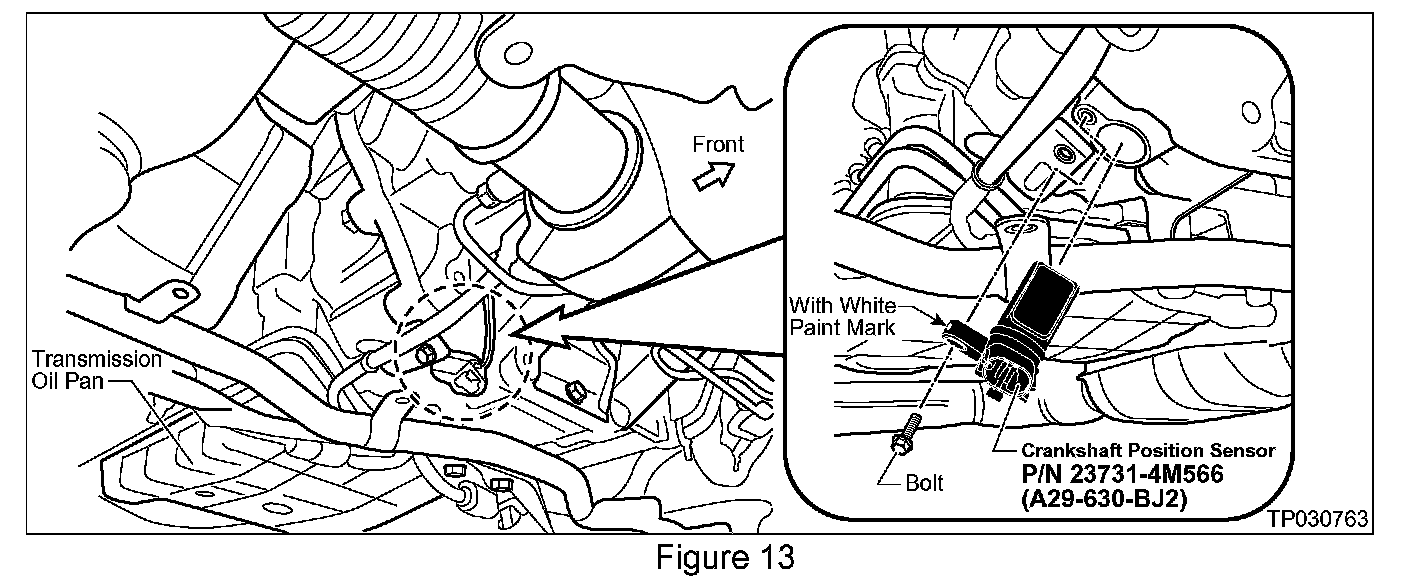 Front

Transmission Oil Pan

With White Paint Mark

Bolt

Crankshaft Position Sensor
P/N 23731-4M566
(A29-630-BJ2)

TP030763

Figure 13