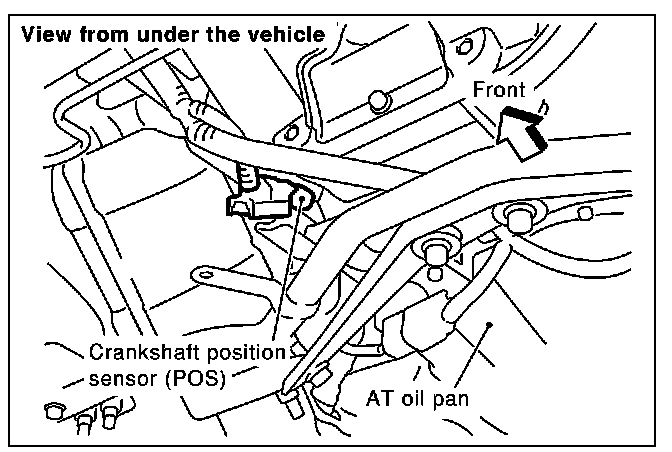 View from under the vehicle

Front

Crankshaft position sensor (POS)

AT oil pan