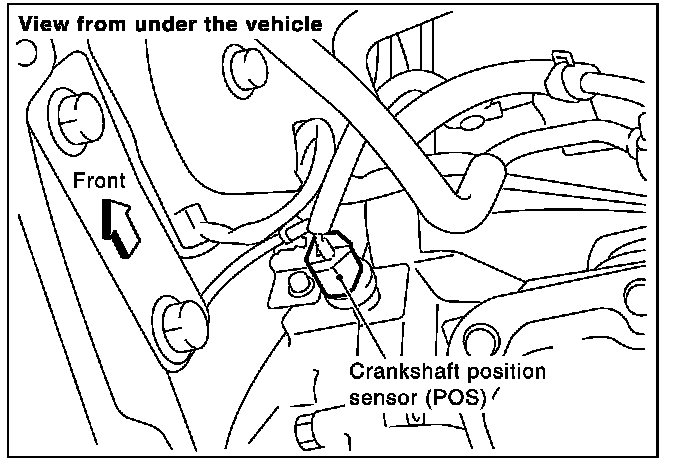 View from under the vehicle

Front

Crankshaft position sensor (POS)