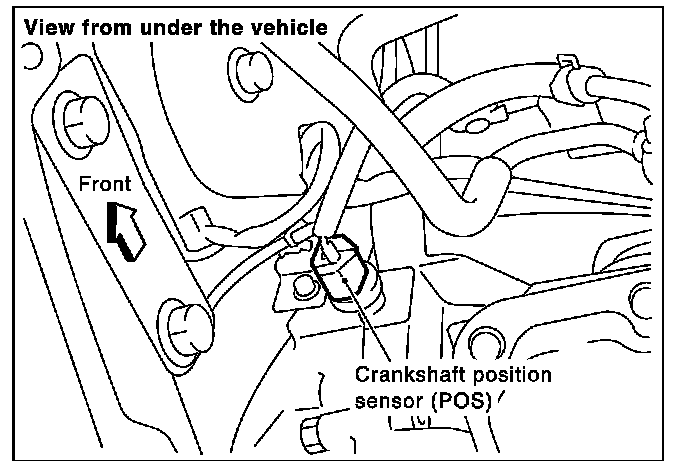 View from under the vehicle

Front

Crankshaft position sensor (POS)