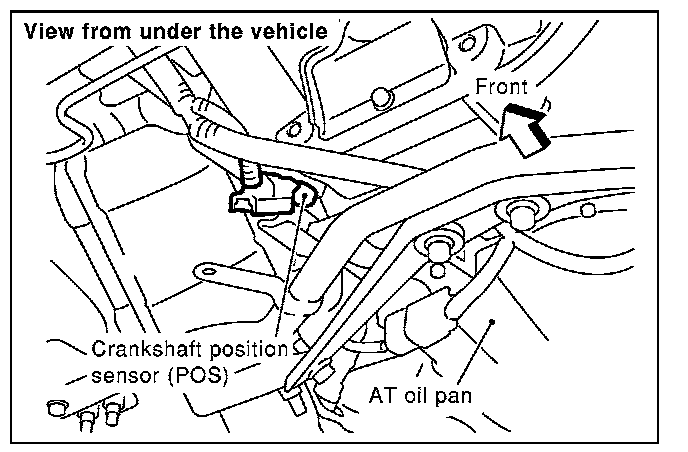 View from under the vehicle

Front

Crankshaft position sensor (POS)

AT oil pan