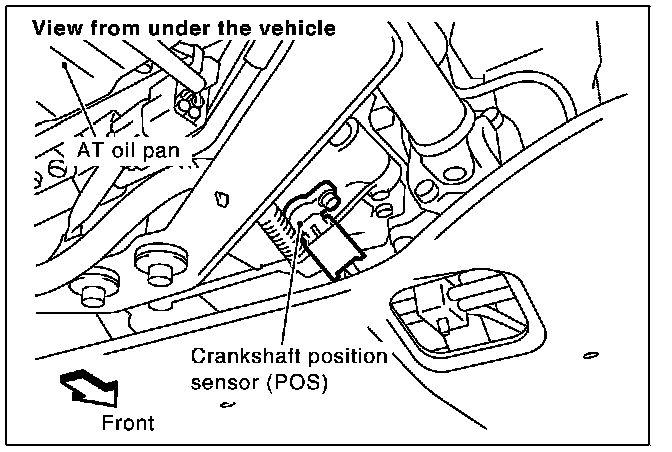 View from under the vehicle

AT oil pan

Crankshaft position sensor (POS)

Front