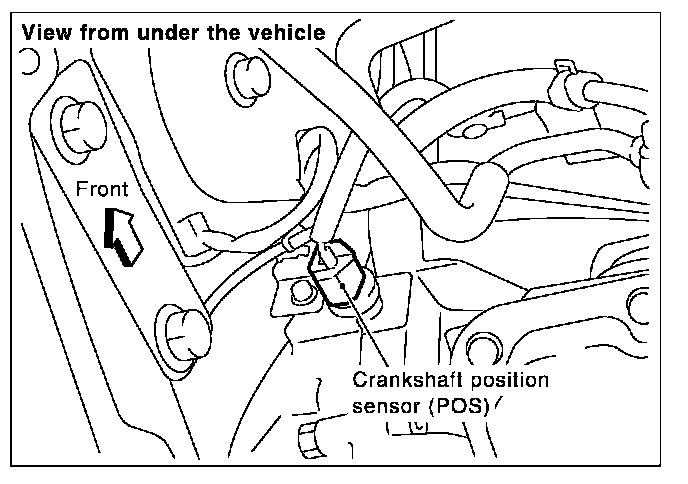 View from under the vehicle

Front

Crankshaft position sensor (POS)