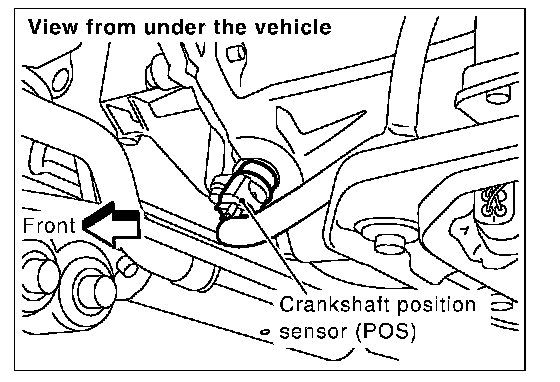 View from under the vehicle

Front

Crankshaft position sensor (POS)