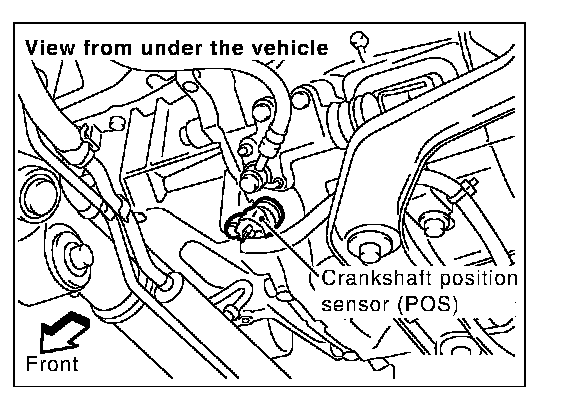 View from under the vehicle

Crankshaft position sensor (POS)

Front