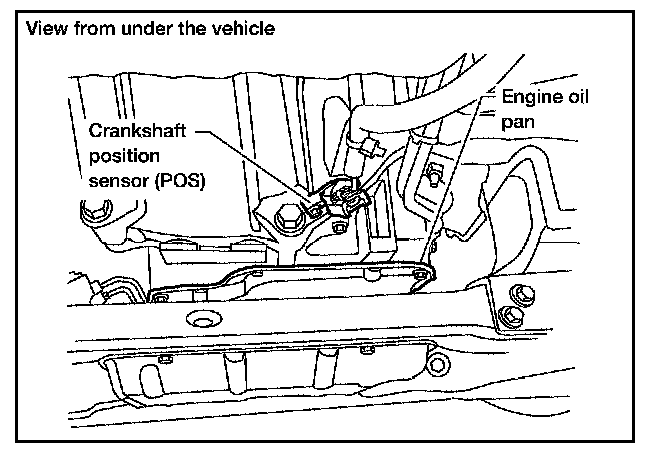 View from under the vehicle

Crankshaft position sensor (POS)

Engine oil pan