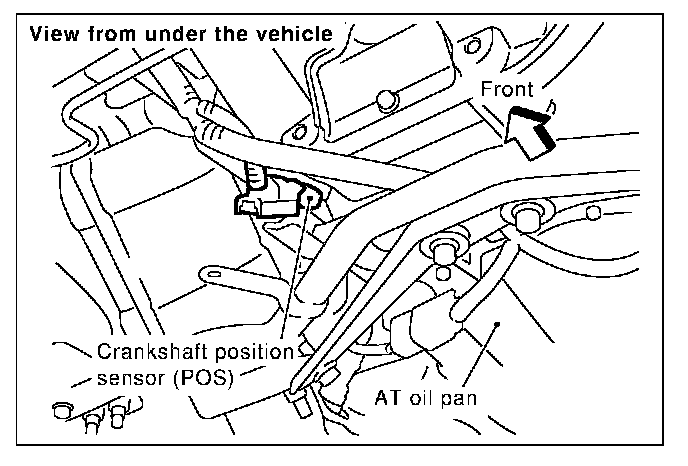 View from under the vehicle

Front

Crankshaft position sensor (POS)

AT oil pan