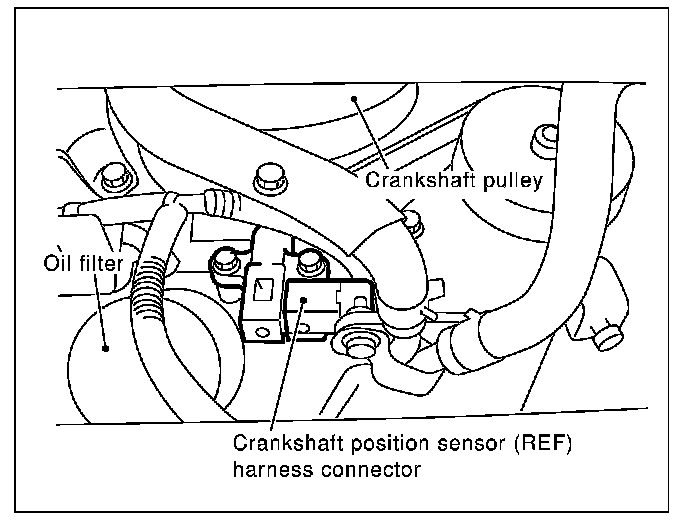 Crankshaft pulley

Oil filter

Crankshaft position sensor (REF) harness connector