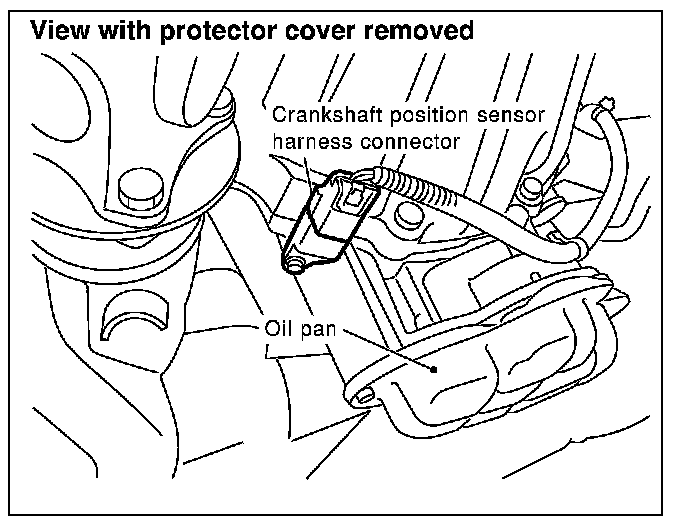 View with protector cover removed

Crankshaft position sensor harness connector

Oil pan