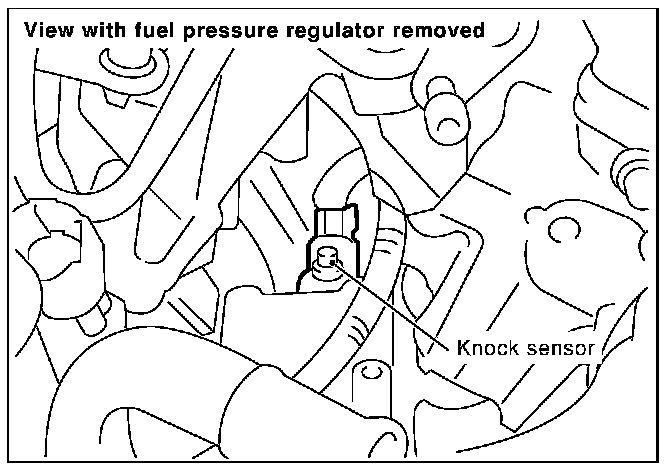 View with fuel pressure regulator removed

Knock sensor