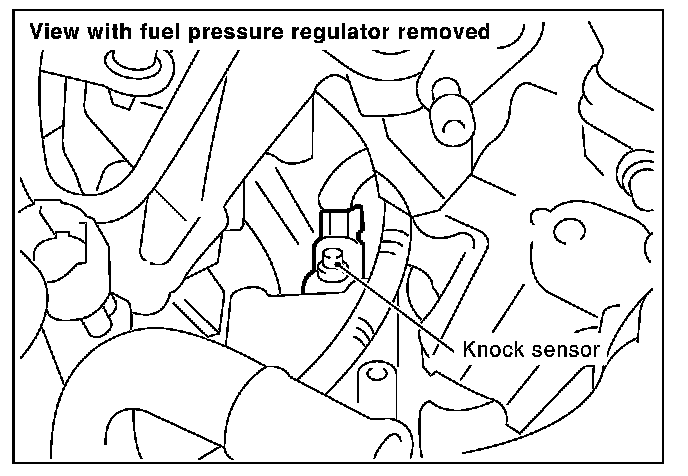 View with fuel pressure regulator removed

Knock sensor