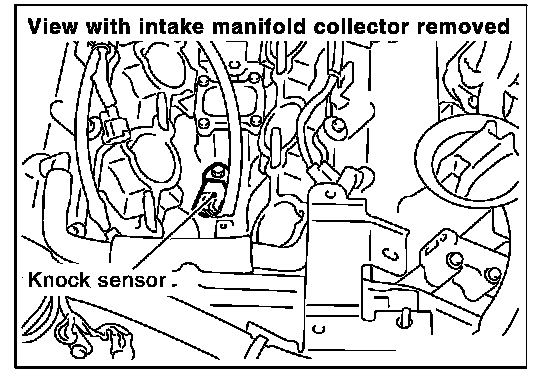 View with intake manifold collector removed

Knock sensor