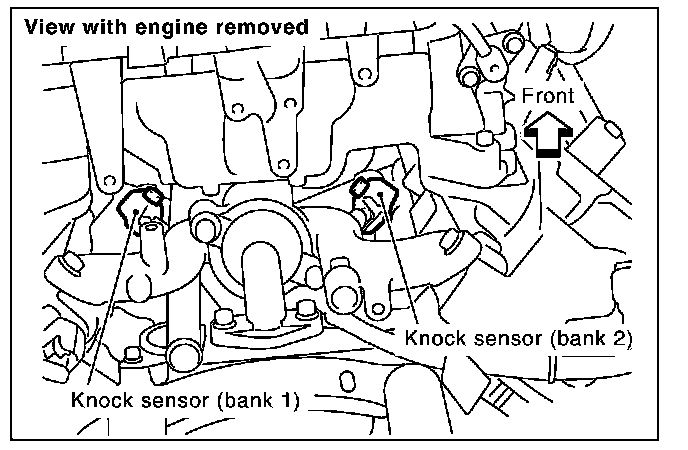 View with engine removed

Front

Knock sensor (bank 2)

Knock sensor (bank 1)