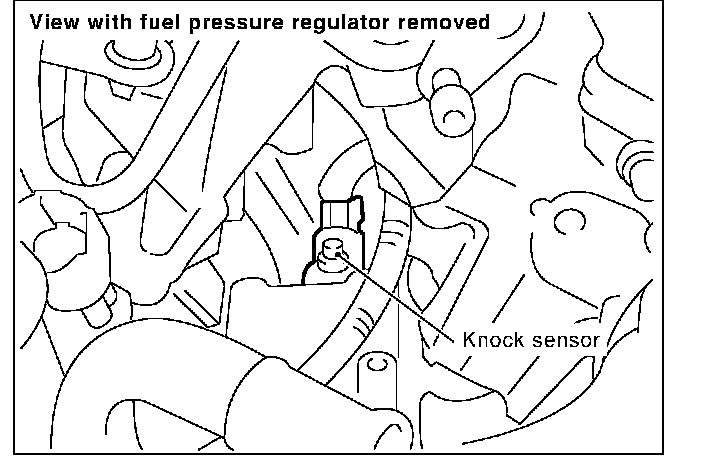 View with fuel pressure regulator removed

Knock sensor