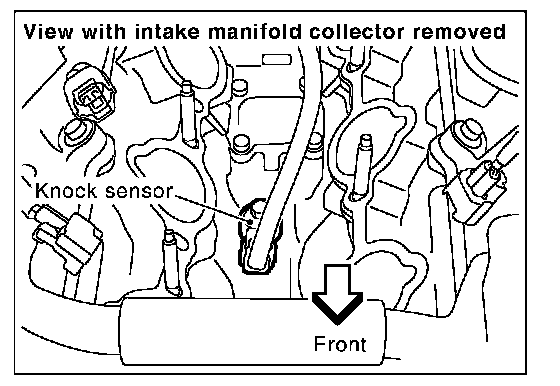 View with intake manifold collector removed

Knock sensor

Front