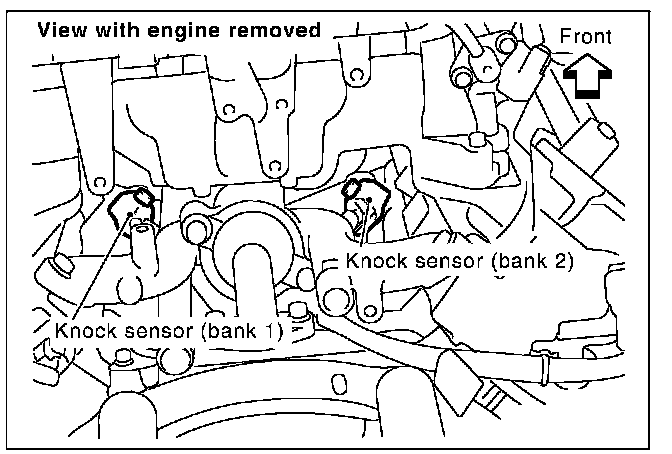 View with engine removed

Front

Knock sensor (bank 2)

Knock sensor (bank 1)