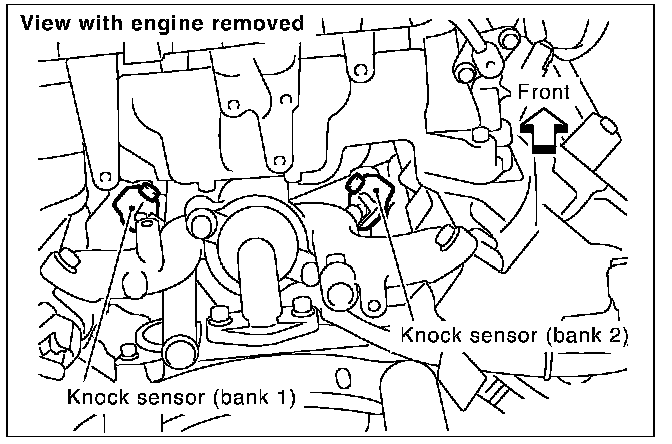 View with engine removed

Front

Knock sensor (bank 2)

Knock sensor (bank 1)