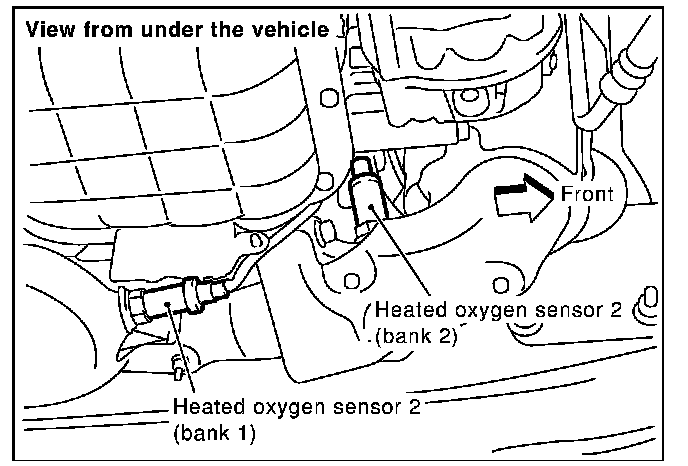 View from under the vehicle

Front

Heated oxygen sensor 2
(bank 2)

Heated oxygen sensor 2
(bank 1)