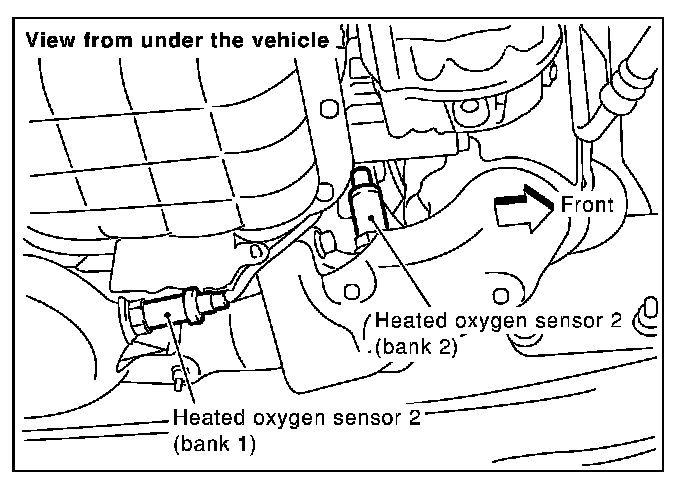 View from under the vehicle

Front

Heated oxygen sensor 2 (bank 2)

Heated oxygen sensor 2 (bank 1)