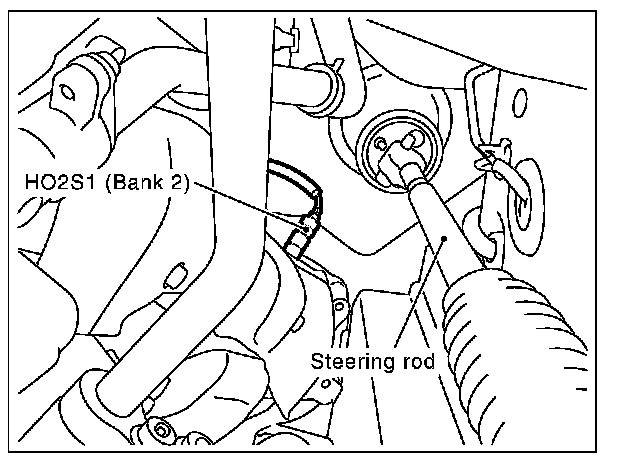 HO2S1 (Bank 2)

Steering rod