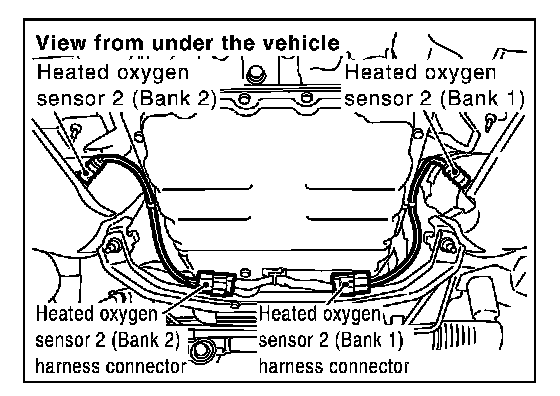 View from under the vehicle

Heated oxygen sensor 2 (Bank 2)

Heated oxygen sensor 2 (Bank 1)

Heated oxygen sensor 2 (Bank 2) harness connector

Heated oxygen sensor 2 (Bank 1) harness connector