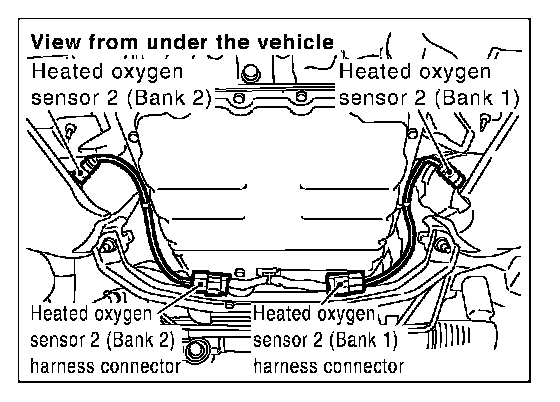 View from under the vehicle

Heated oxygen sensor 2 (Bank 2)

Heated oxygen sensor 2 (Bank 1)

Heated oxygen sensor 2 (Bank 2) harness connector

Heated oxygen sensor 2 (Bank 1) harness connector