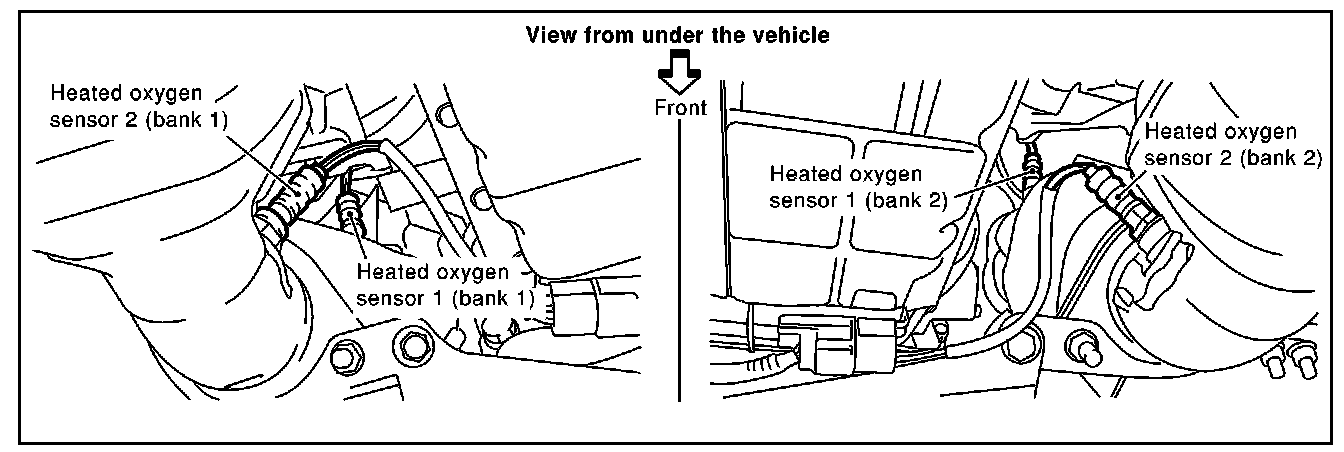 View from under the vehicle

Front

Heated oxygen sensor 2 (bank 1)

Heated oxygen sensor 1 (bank 1)

Heated oxygen sensor 1 (bank 2)

Heated oxygen sensor 2 (bank 2)