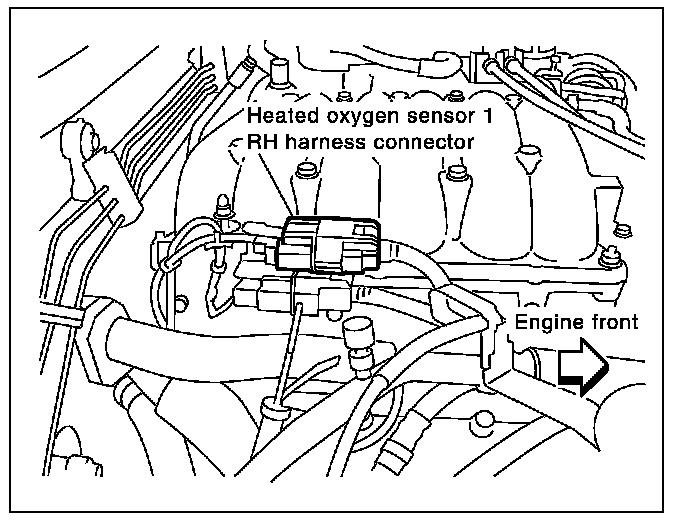 Heated oxygen sensor 1
RH harness connector

Engine front