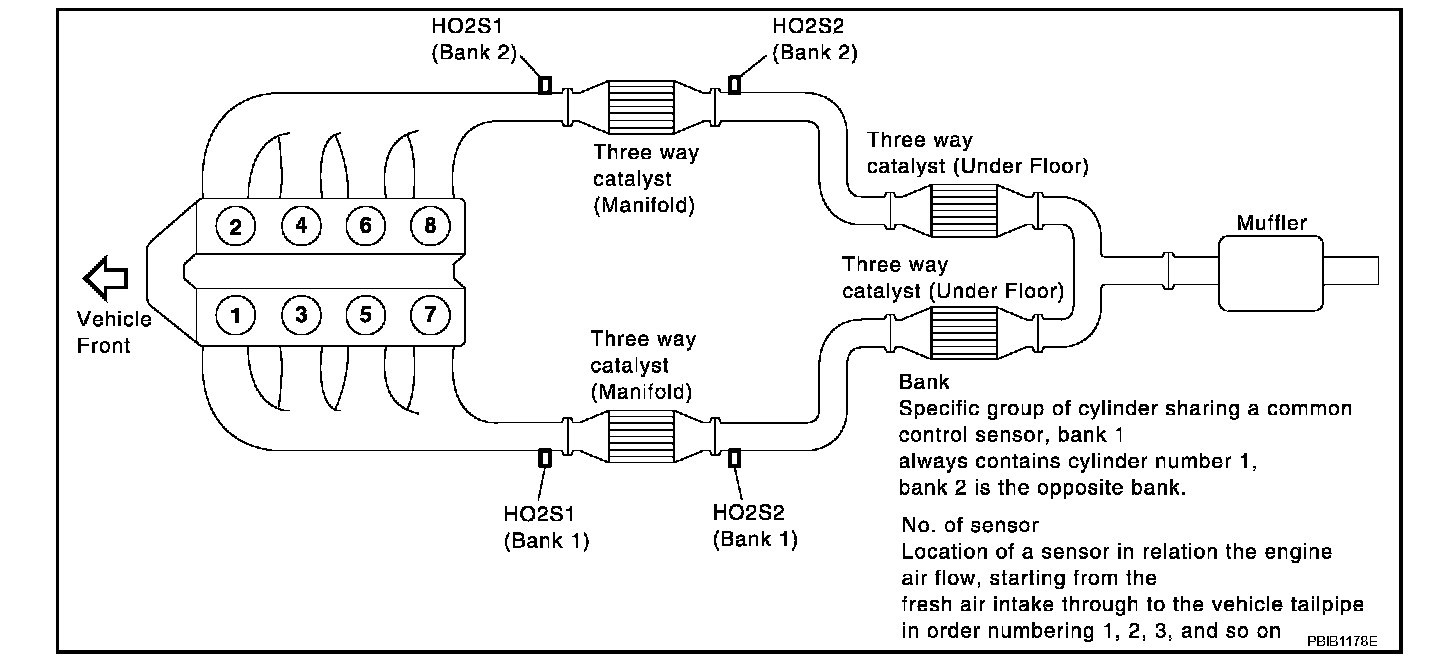 HO2S1
(Bank 2)

HO2S2
(Bank 2)

Three way
catalyst
(Manifold)

Three way
catalyst (Under Floor)

2 4 6 8

1 3 5 7

Vehicle
Front

Muffler

Three way
catalyst (Under Floor)

Three way
catalyst
(Manifold)

HO2S1
(Bank 1)

HO2S2
(Bank 1)

Bank
Specific group of cylinder sharing a common control sensor, bank 1
always contains cylinder number 1,
bank 2 is the opposite bank.

No. of sensor
Location of a sensor in relation the engine air flow, starting from the
fresh air intake through to the vehicle tailpipe
in order numbering 1, 2, 3, and so on

PBIB1178E