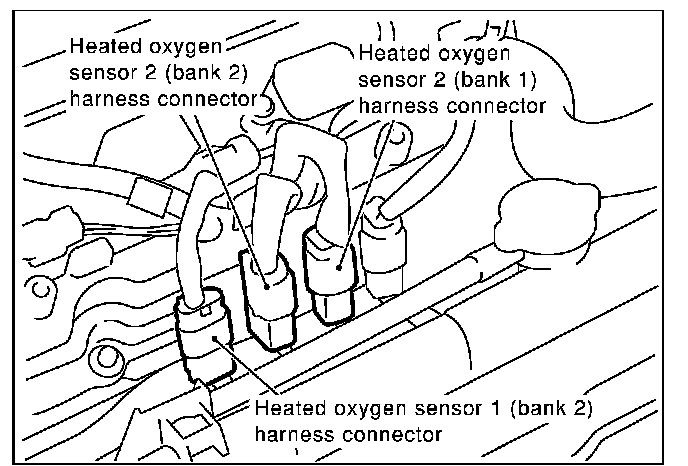 Heated oxygen sensor 2 (bank 2) harness connector

Heated oxygen sensor 2 (bank 1) harness connector

Heated oxygen sensor 1 (bank 2) harness connector