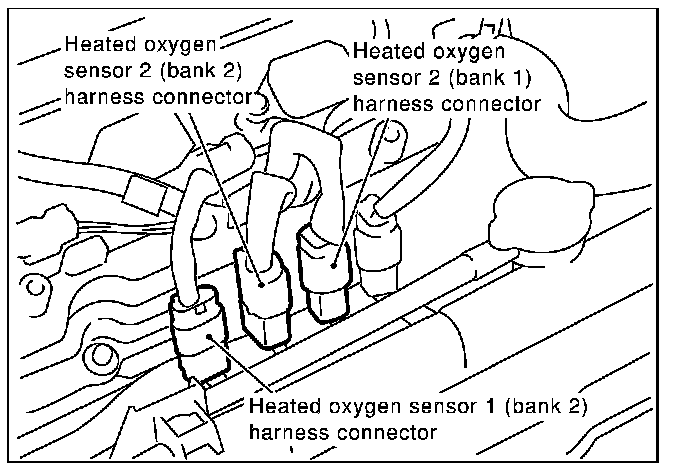 Heated oxygen sensor 2 (bank 2) harness connector

Heated oxygen sensor 2 (bank 1) harness connector

Heated oxygen sensor 1 (bank 2) harness connector