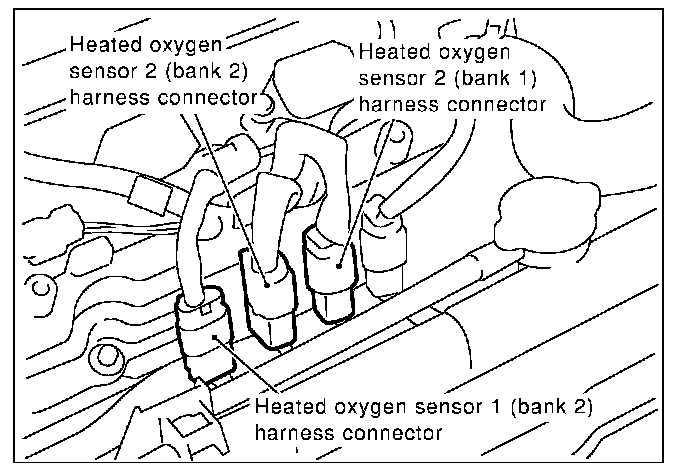 Heated oxygen sensor 2 (bank 2) harness connector

Heated oxygen sensor 2 (bank 1) harness connector

Heated oxygen sensor 1 (bank 2) harness connector