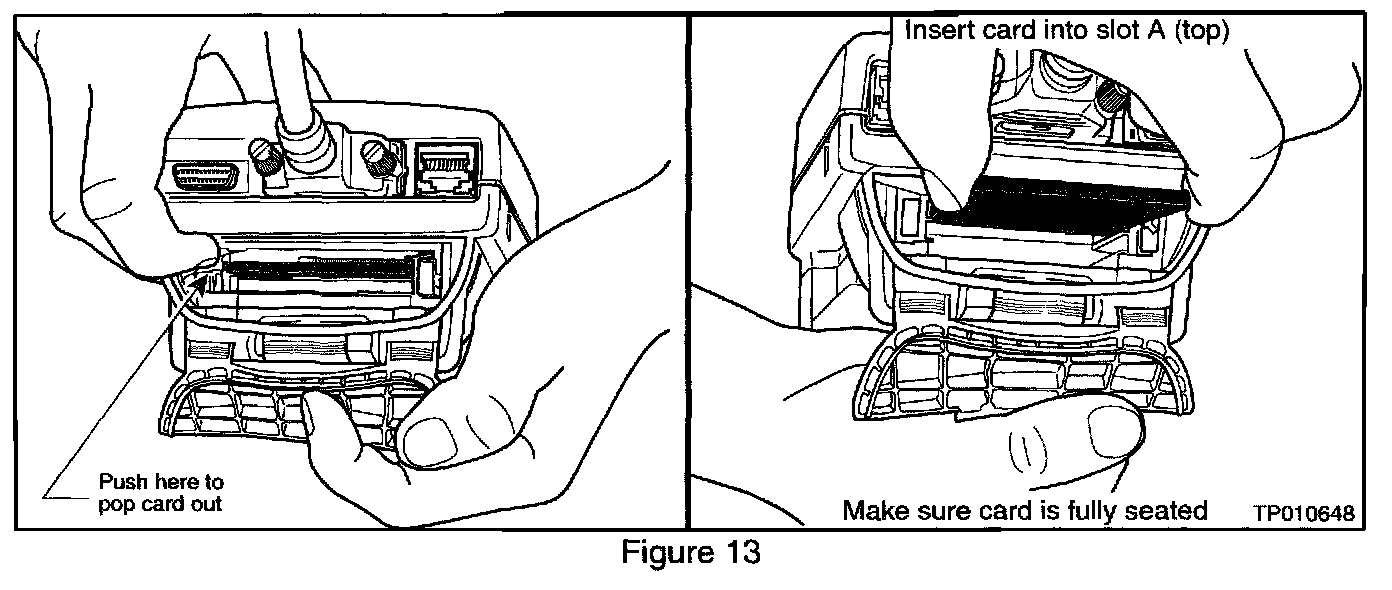 Push here to pop card out

Insert card into slot A (top)

Make sure card is fully seated

TP010648

Figure 13